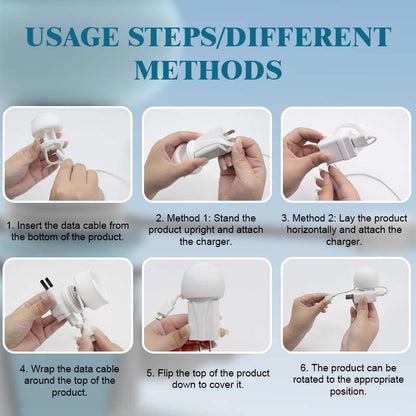 USAGE STEPS/DIFFERENT METHODS

1. Insert the data cable from the bottom of the product.

2. Method 1: Stand the product upright and attach the charger.

3. Method 2: Lay the product horizontally and attach the charger.

4. Wrap the data cable around the top of the product.

5. Flip the top of the product down to cover it.

6. The product can be rotated to the appropriate position.