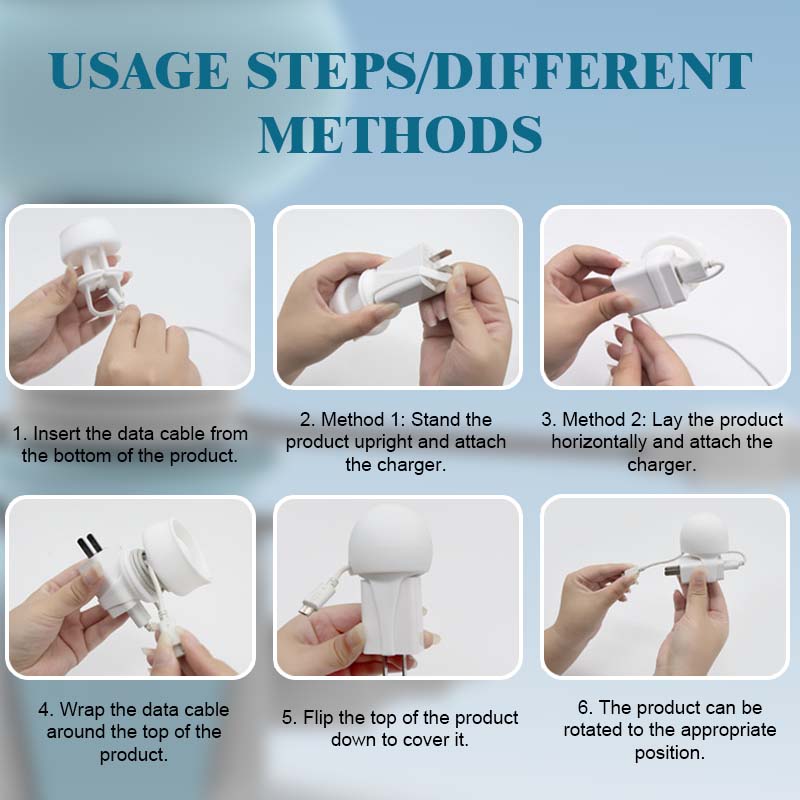 USAGE STEPS/DIFFERENT METHODS

1. Insert the data cable from the bottom of the product.

2. Method 1: Stand the product upright and attach the charger.

3. Method 2: Lay the product horizontally and attach the charger.

4. Wrap the data cable around the top of the product.

5. Flip the top of the product down to cover it.

6. The product can be rotated to the appropriate position.